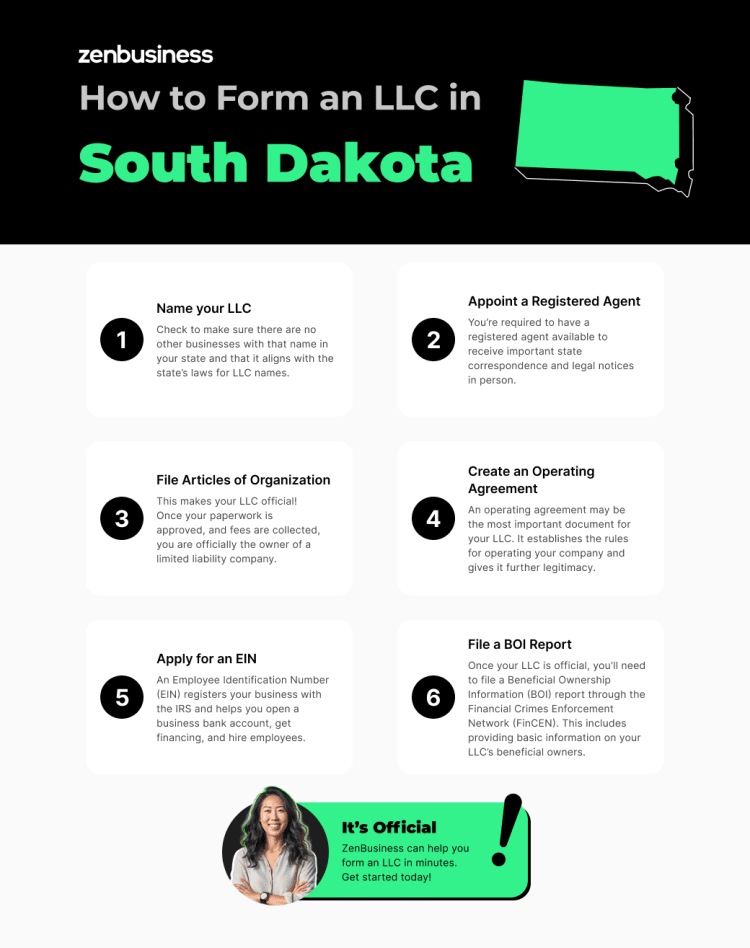 zenbusiness

How to Form an LLC in

South Dakota

1

Name your LLC

Check to make sure there are no other businesses with that name in your state and that it aligns with the state's laws for LLC names.

2

Appoint a Registered Agent

You're required to have a registered agent available to receive important state correspondence and legal notices in person.

3

File Articles of Organization

This makes your LLC official! Once your paperwork is approved, and fees are collected, you are officially the owner of a limited liability company.

4

Create an Operating Agreement

An operating agreement may be the most important document for your LLC. It establishes the rules for operating your company and gives it further legitimacy.

5

Apply for an EIN

An Employee Identification Number (EIN) registers your business with the IRS and helps you open a business bank account, get financing, and hire employees.

6

File a BOI Report

Once your LLC is official, you'll need to file a Beneficial Ownership Information (BOI) report through the Financial Crimes Enforcement Network (FinCEN). This includes providing basic information on your LLC's beneficial owners.

It's Official

ZenBusiness can help you form an LLC in minutes. Get started today!

!